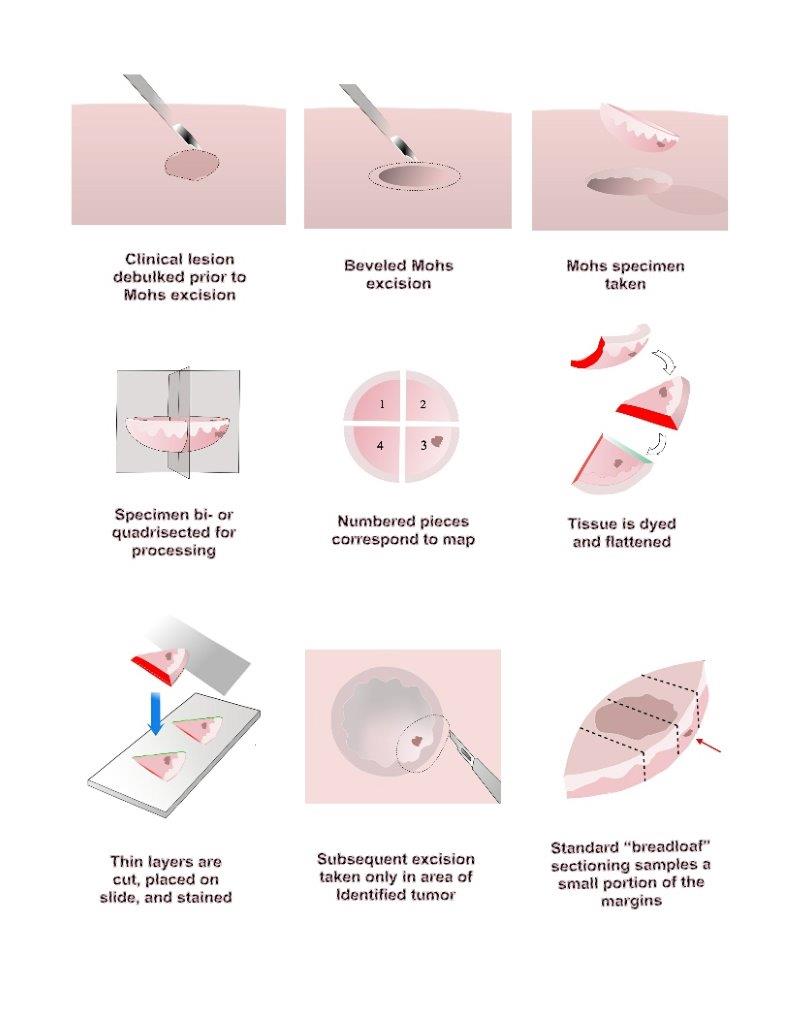 Clinical lesion debulked prior to Mohs excision

Beveled Mohs excision

Mohs specimen taken

Specimen bi- or quadrisected for processing

1
2
4
3

Numbered pieces correspond to map

Tissue is dyed and flattened

Thin layers are cut, placed on slide, and stained

Subsequent excision taken only in area of Identified tumor

Standard "breadloaf" sectioning samples a small portion of the margins